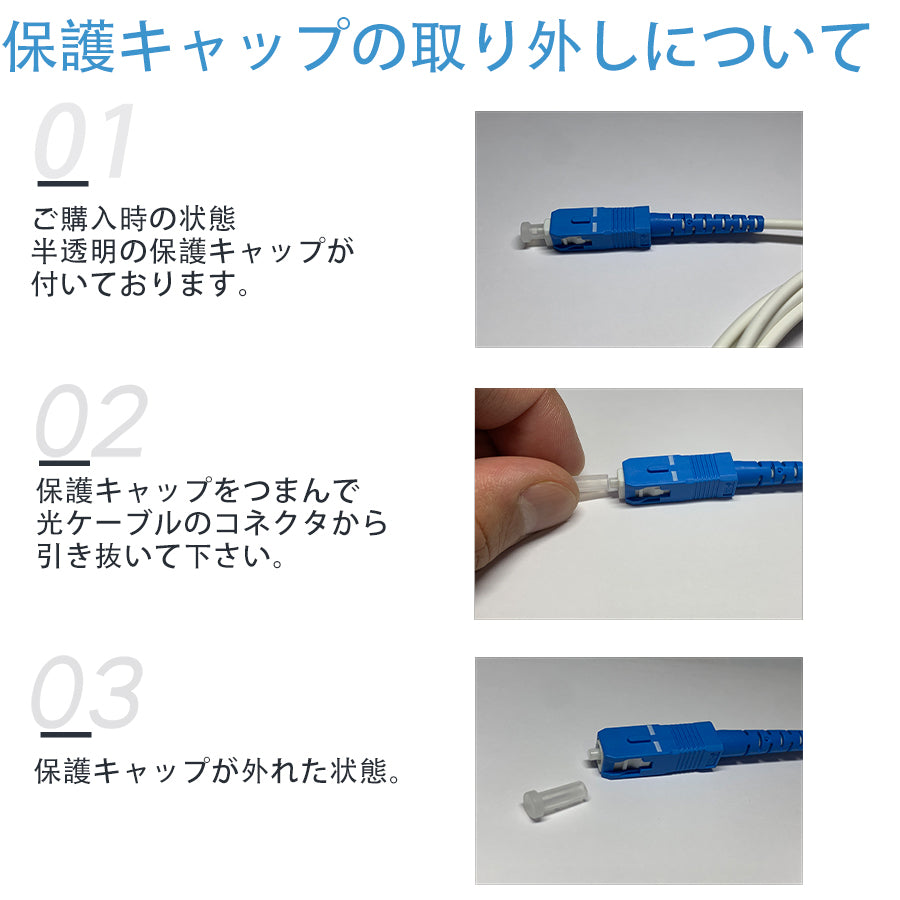 保護キャップの取り外しについて

01

ご購入時の状態
半透明の保護キャップが
付いております。

02

保護キャップをつまんで
光ケーブルのコネクタから
引き抜いて下さい。

03

保護キャップが外れた状態。